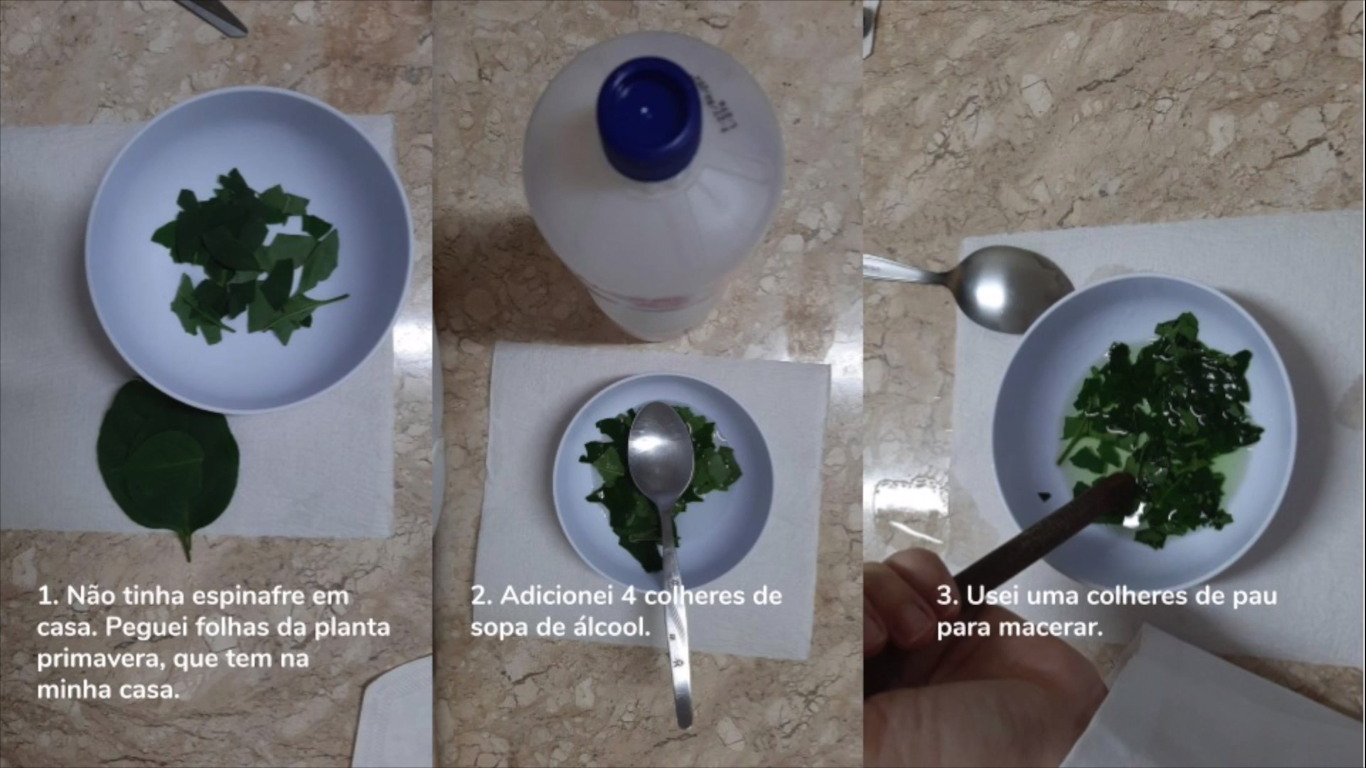 1. Não tinha espinafre em casa. Peguei folhas da planta primavera, que tem na minha casa.

2. Adicionei 4 colheres de sopa de álcool.

3. Usei uma colheres de pau para macerar.